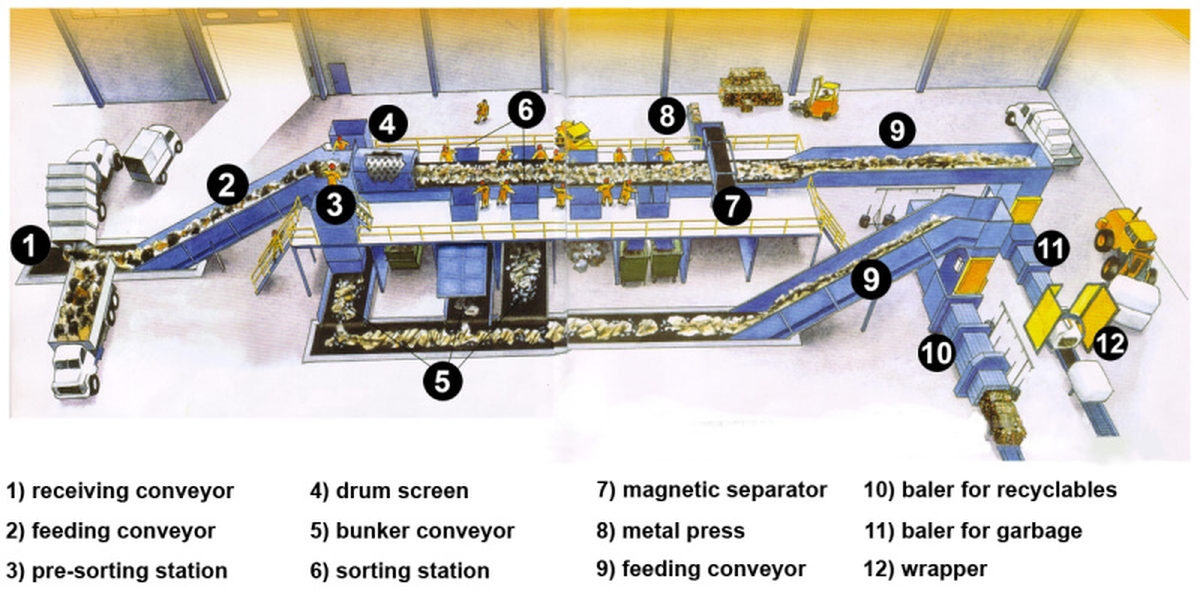 1 2 3 4 5 6 7 8 9 9 10 11 12

1) receiving conveyor
2) feeding conveyor
3) pre-sorting station

4) drum screen
5) bunker conveyor
6) sorting station

7) magnetic separator
8) metal press
9) feeding conveyor

10) baler for recyclables
11) baler for garbage
12) wrapper