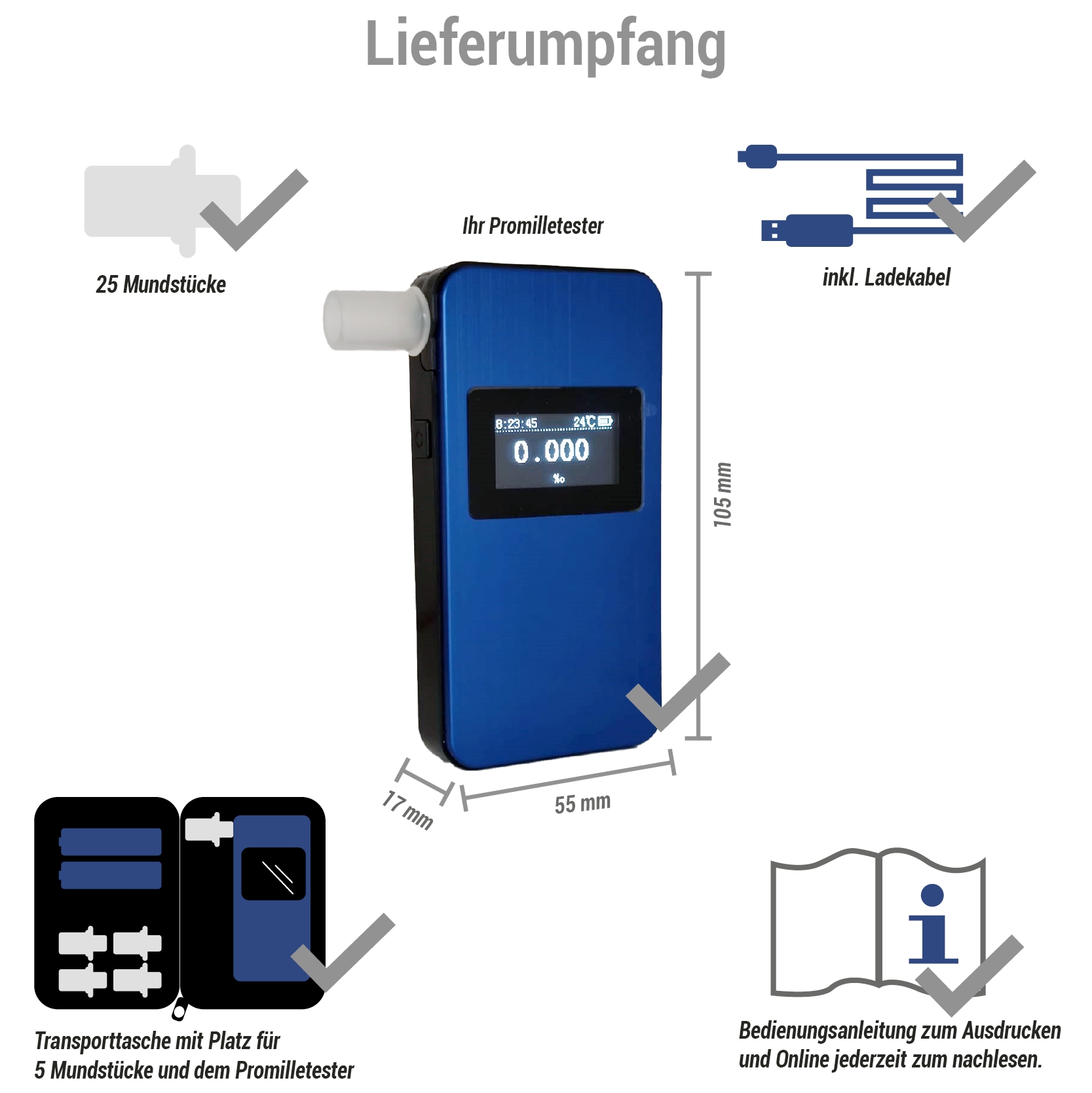 Lieferumpfang

25 Mundstücke

Ihr Promilletester

inkl. Ladekabel

8:23:45 24℃

0.000

‰

105 mm

17 mm

55 mm

Transporttasche mit Platz für 5 Mundstücke und dem Promilletester

Bedienungsanleitung zum Ausdrucken und Online jederzeit zum nachlesen.